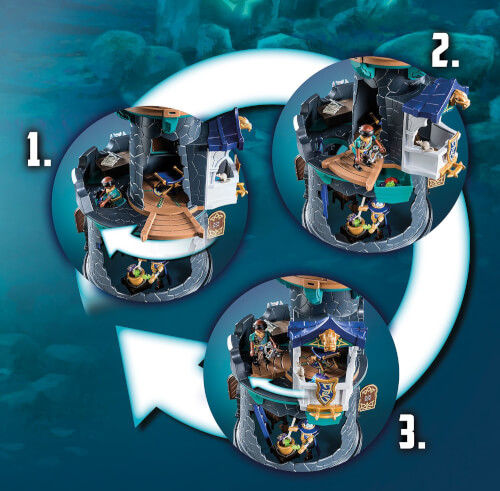 1.

2.

3.